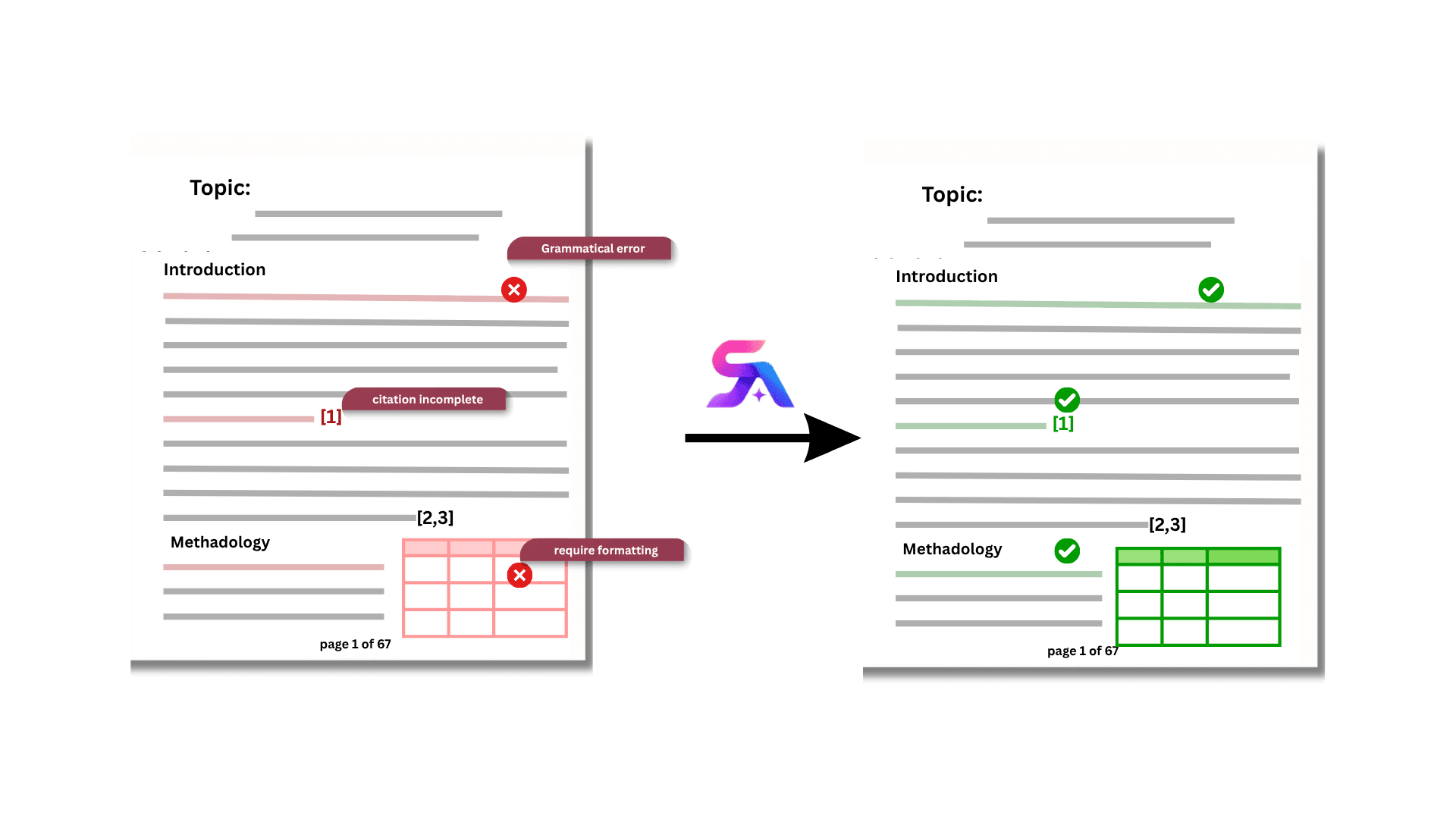 Topic:

Grammatical error

Introduction

citation incomplete

[1]

[2,3]

Methadology

require formatting

page 1 of 67

Topic:

Introduction

[1]

[2,3]

Methadology

page 1 of 67